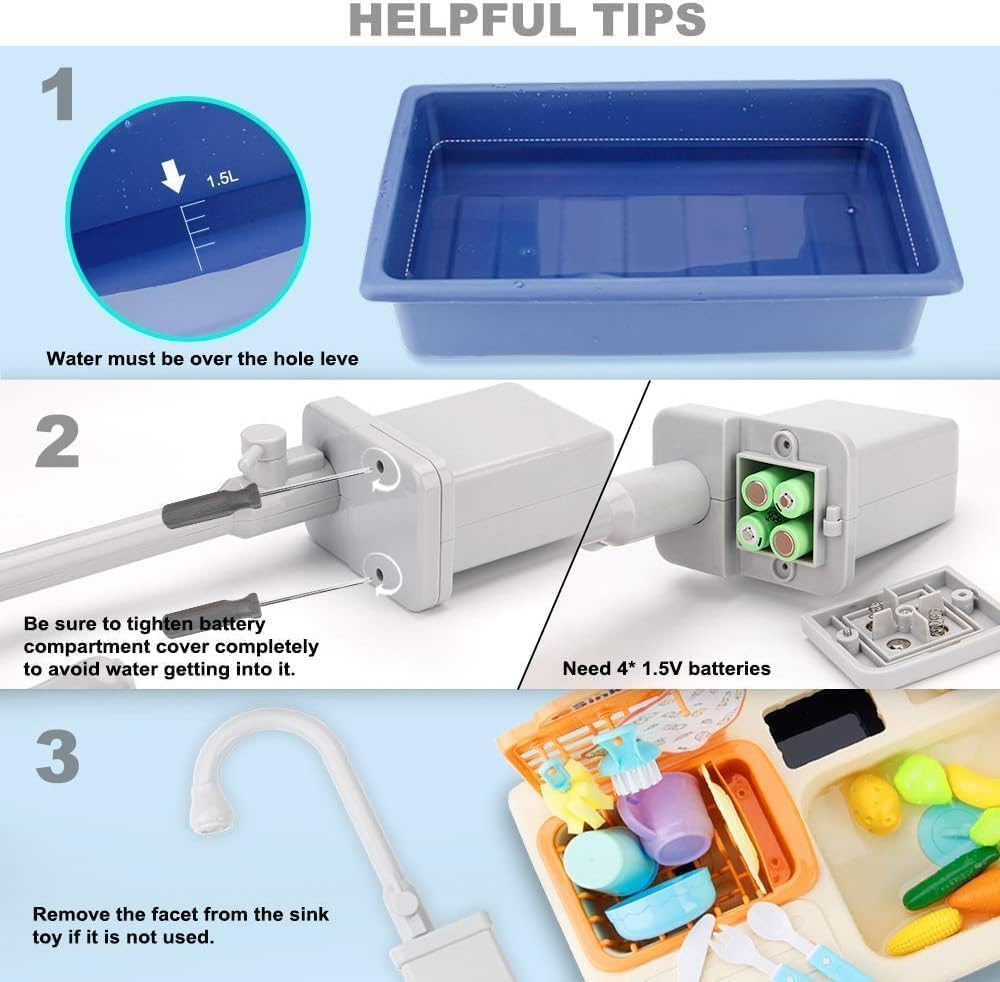 HELPFUL TIPS

1

1.5L

Water must be over the hole leve

2

Be sure to tighten battery compartment cover completely to avoid water getting into it.

Need 4* 1.5V batteries

3

Remove the facet from the sink toy if it is not used.