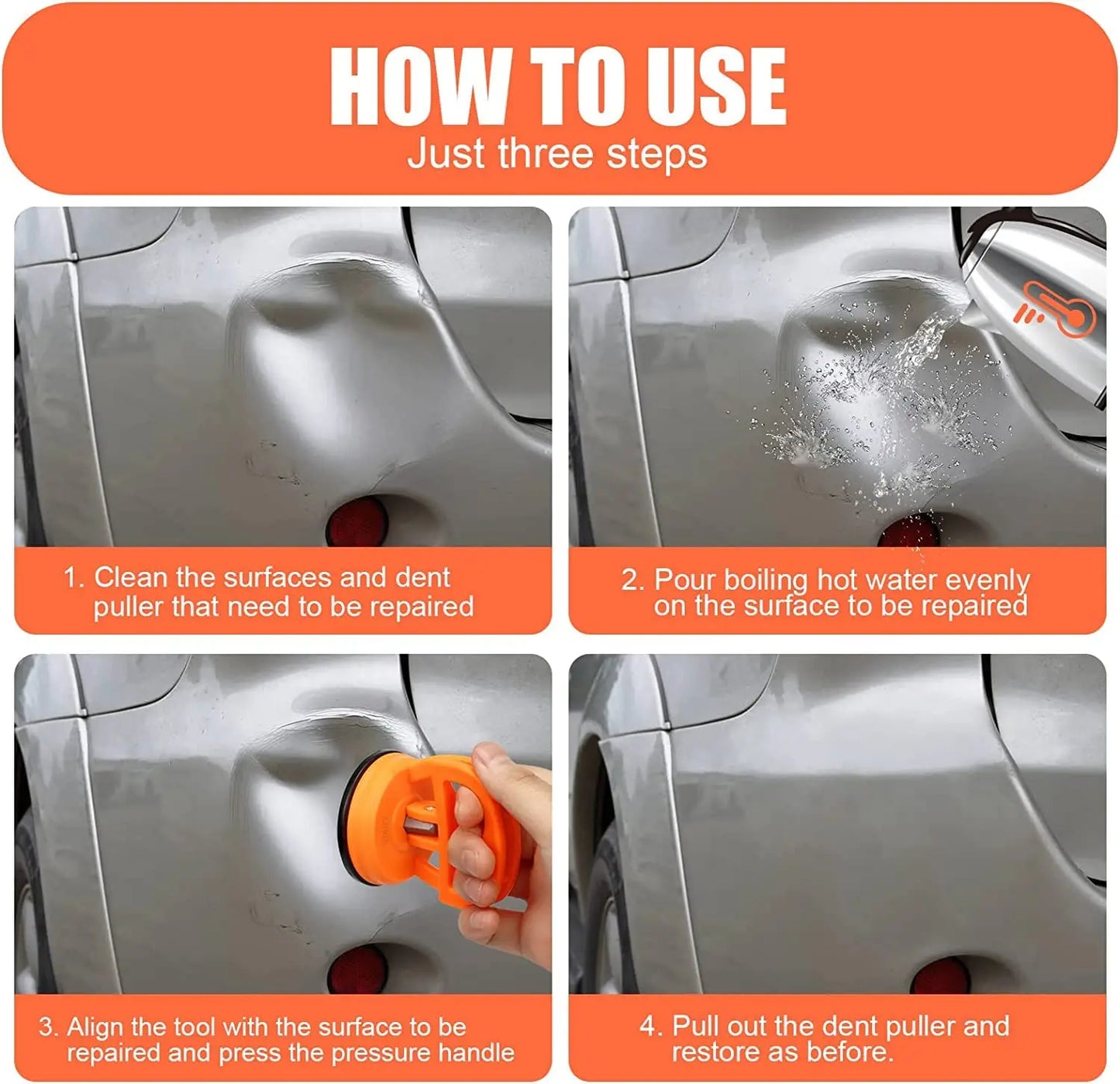 HOW TO USE
Just three steps

1. Clean the surfaces and dent puller that need to be repaired

2. Pour boiling hot water evenly on the surface to be repaired

3. Align the tool with the surface to be repaired and press the pressure handle

4. Pull out the dent puller and restore as before.